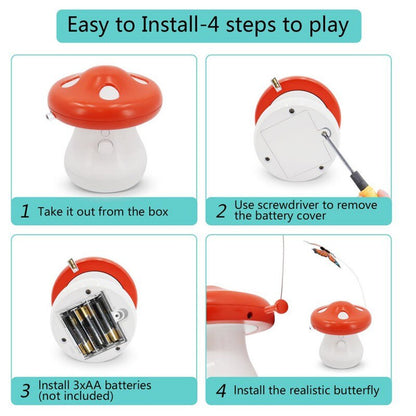 Easy to Install-4 steps to play

1 Take it out from the box

2 Use screwdriver to remove the battery cover

3 Install 3xAA batteries (not included)

4 Install the realistic butterfly